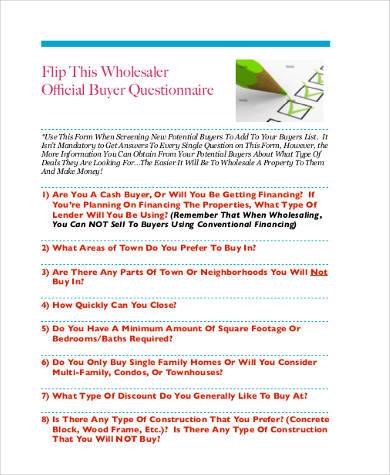 Flip This Wholesaler
Official Buyer Questionnaire

*Use This Form When Screening New Potential Buyers To Add To Your Buyers List. It Isn't Mandatory to Get Answers To Every Single Question on This Form, However, the More Information You Can Obtain From Your Potential Buyers About What Type Of Deals They Are Looking For...The Easier It Will Be To Wholesale A Property To Them And Make Money!

1) Are You A Cash Buyer, Or Will You Be Getting Financing? If You're Planning On Financing The Properties, What Type Of Lender Will You Be Using? (Remember That When Wholesaling, You Can NOT Sell To Buyers Using Conventional Financing)

2) What Areas of Town Do You Prefer To Buy In?

3) Are There Any Parts Of Town Or Neighborhoods You Will Not Buy In?

4) How Quickly Can You Close?

5) Do You Have A Minimum Amount Of Square Footage Or Bedrooms/Baths Required?

6) Do You Only Buy Single Family Homes Or Will You Consider Multi-Family, Condos, Or Townhouses?

7) What Type Of Discount Do You Generally Like To Buy At?

8) Is There Any Type Of Construction That You Prefer? (Concrete Block, Wood Frame, Etc.)? Is There Any Type Of Construction That You Will NOT Buy?